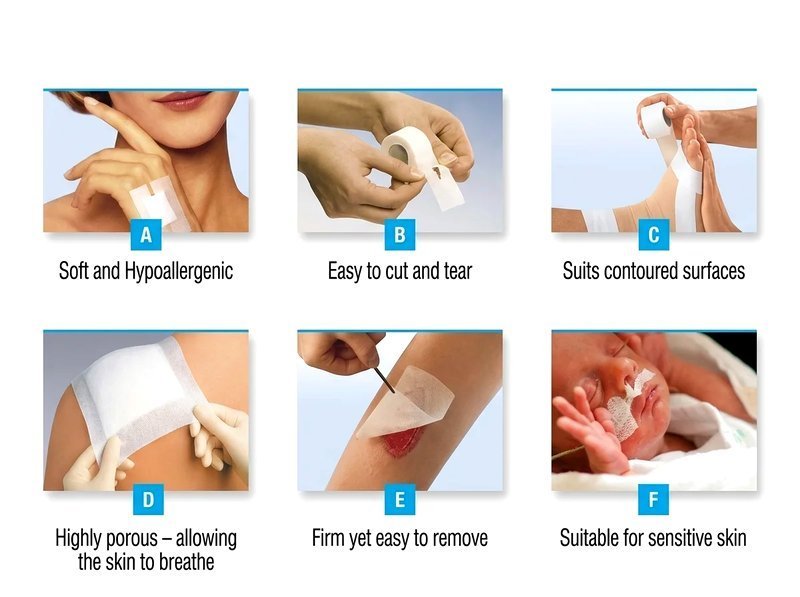 A
Soft and Hypoallergenic

B
Easy to cut and tear

C
Suits contoured surfaces

D
Highly porous – allowing the skin to breathe

E
Firm yet easy to remove

F
Suitable for sensitive skin